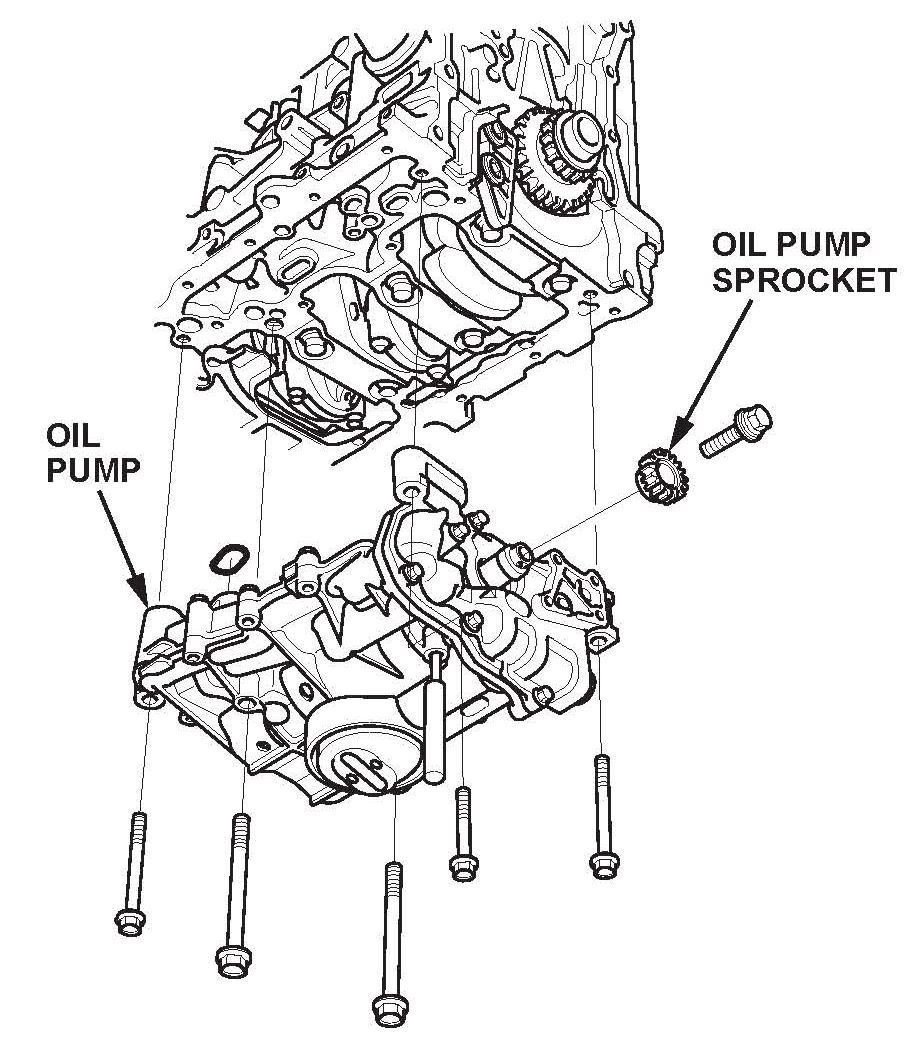 OIL PUMP SPROCKET

OIL PUMP