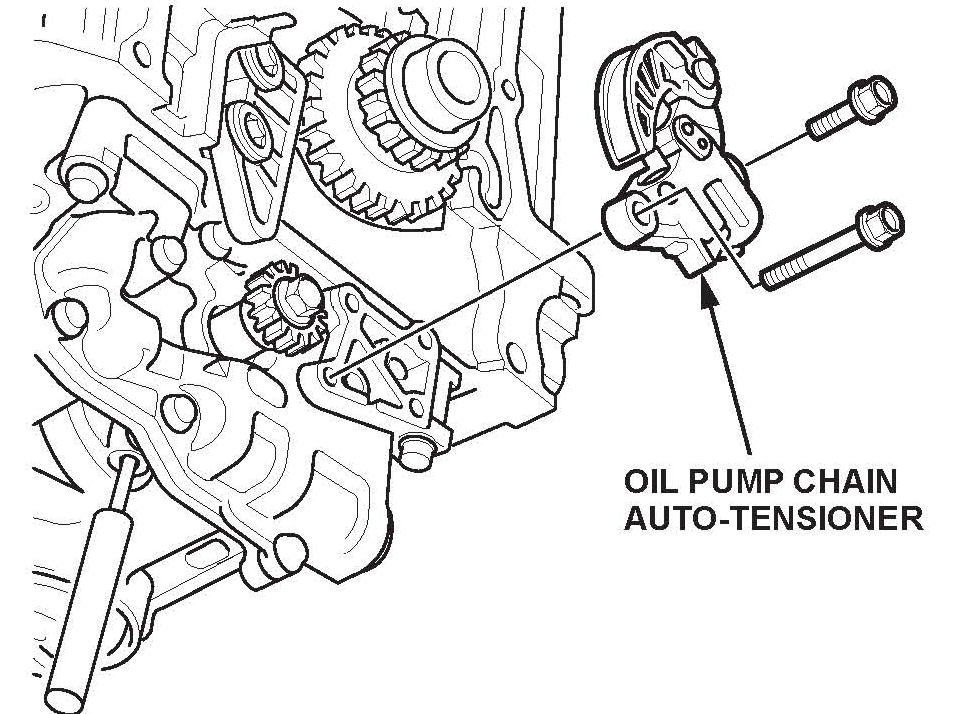 OIL PUMP CHAIN AUTO-TENSIONER