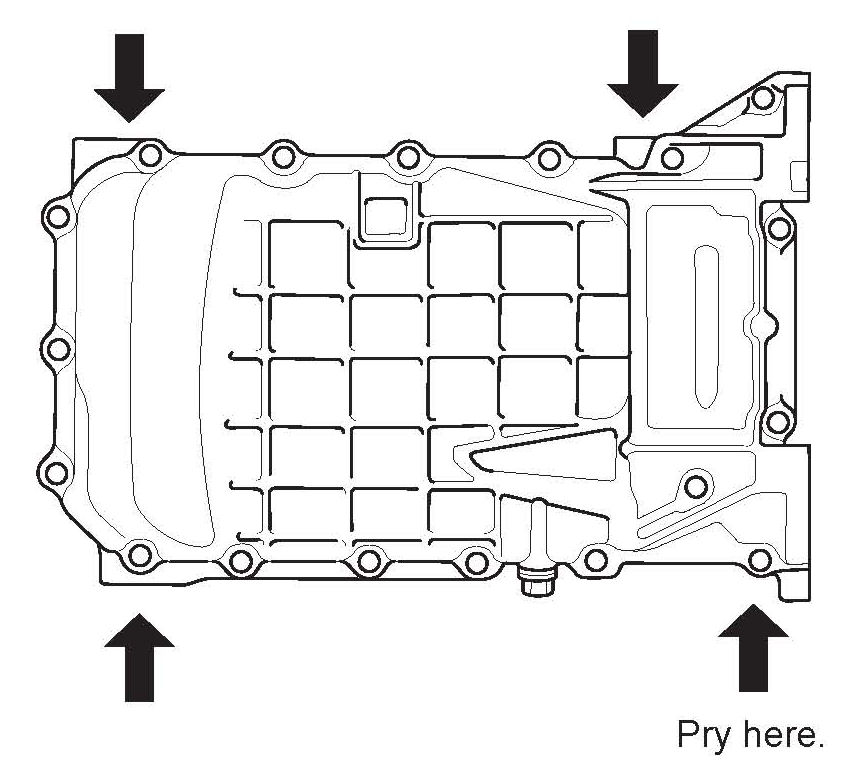 Pry here.