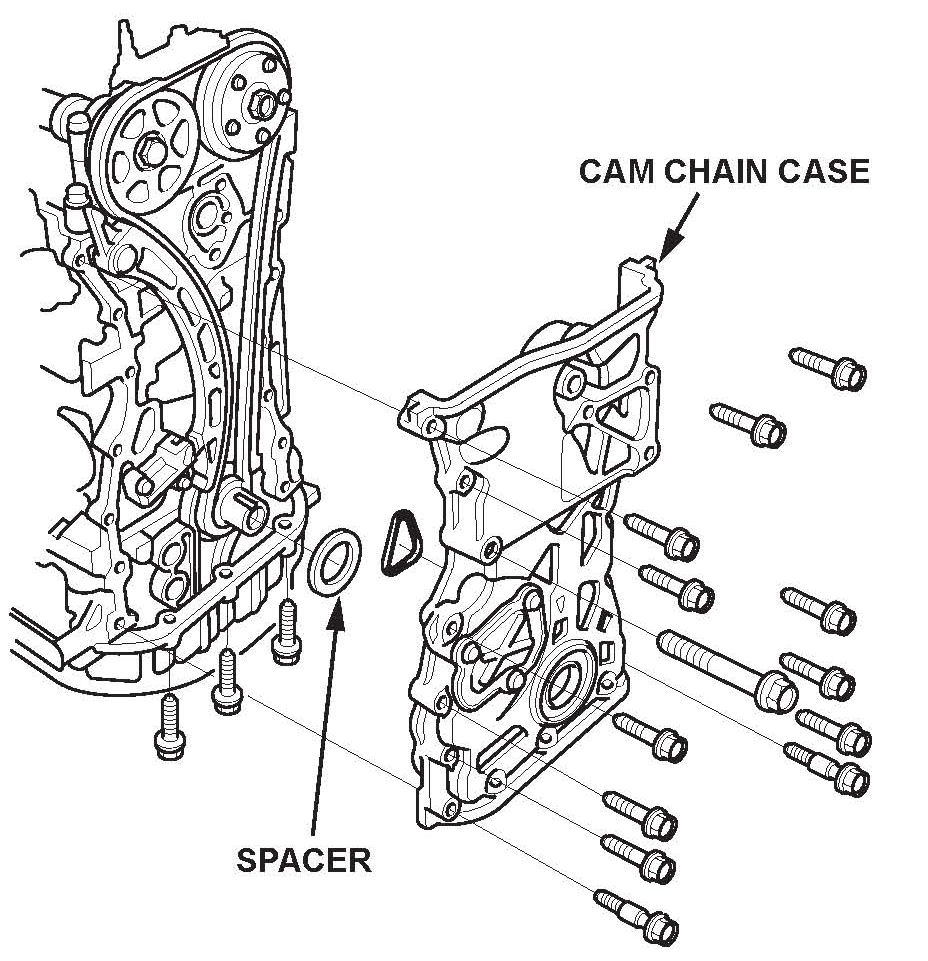 CAM CHAIN CASE

SPACER