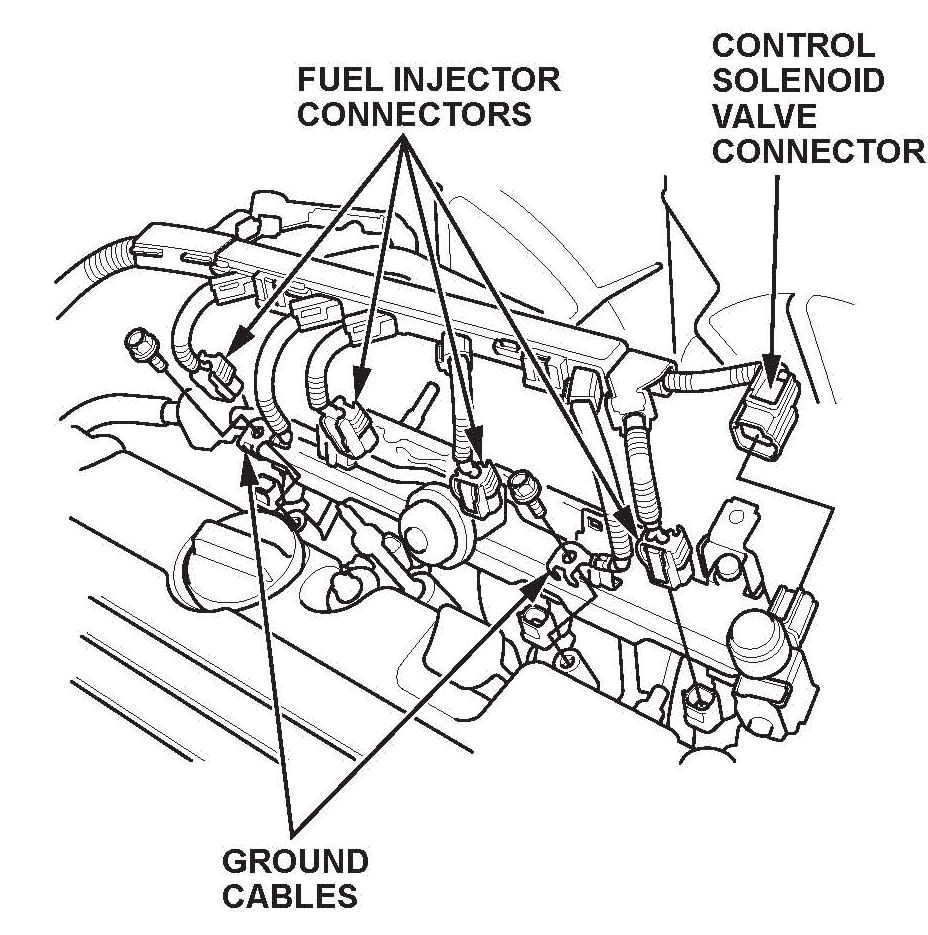 FUEL INJECTOR CONNECTORS

CONTROL SOLENOID VALVE CONNECTOR

GROUND CABLES