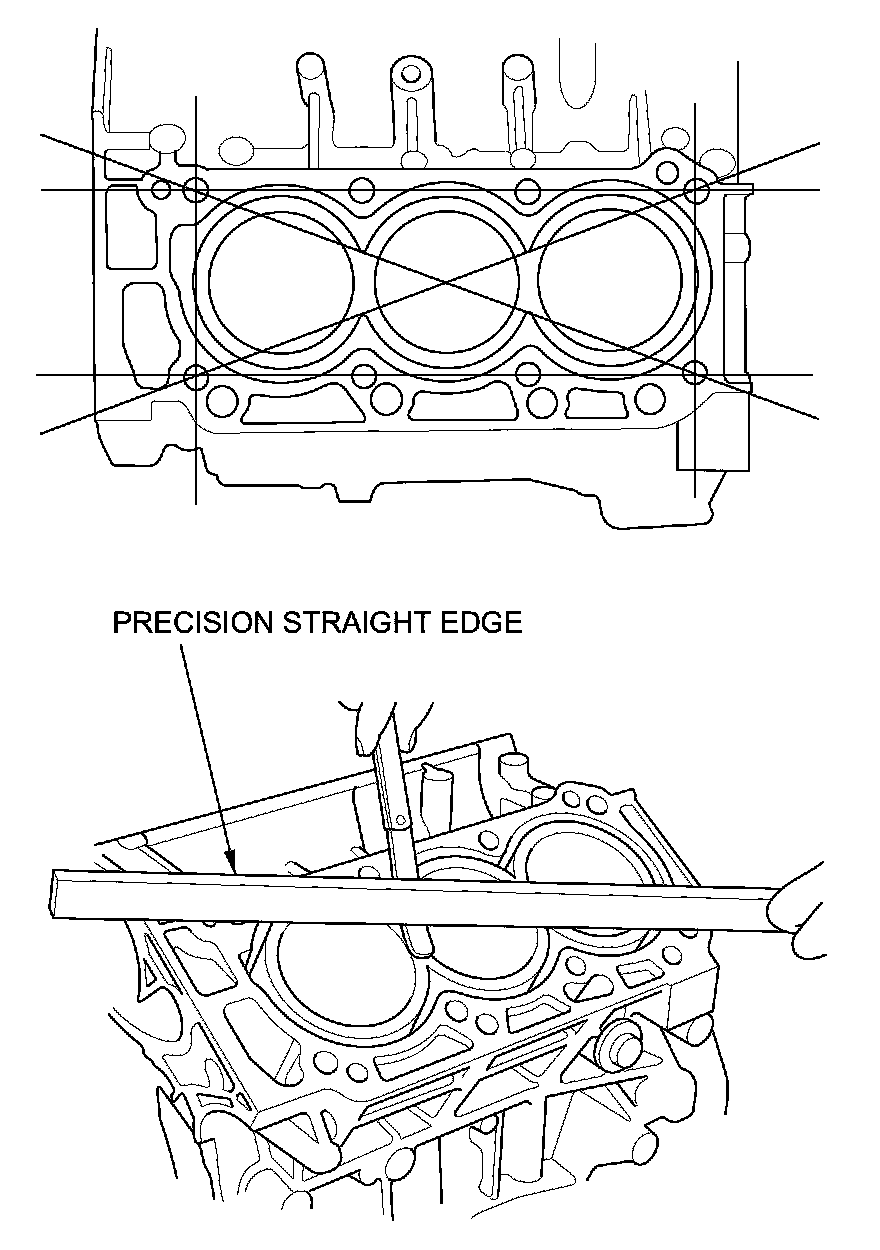 PRECISION STRAIGHT EDGE