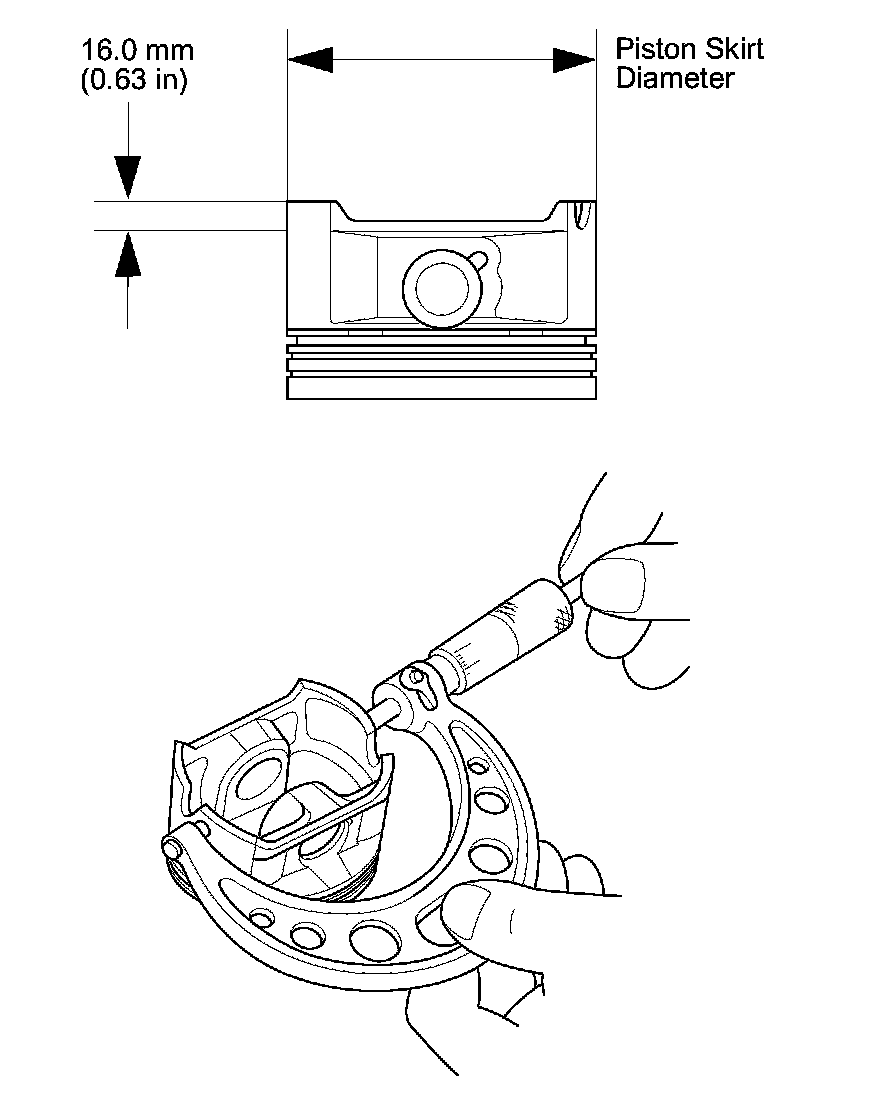 16.0 mm
(0.63 in)

Piston Skirt
Diameter