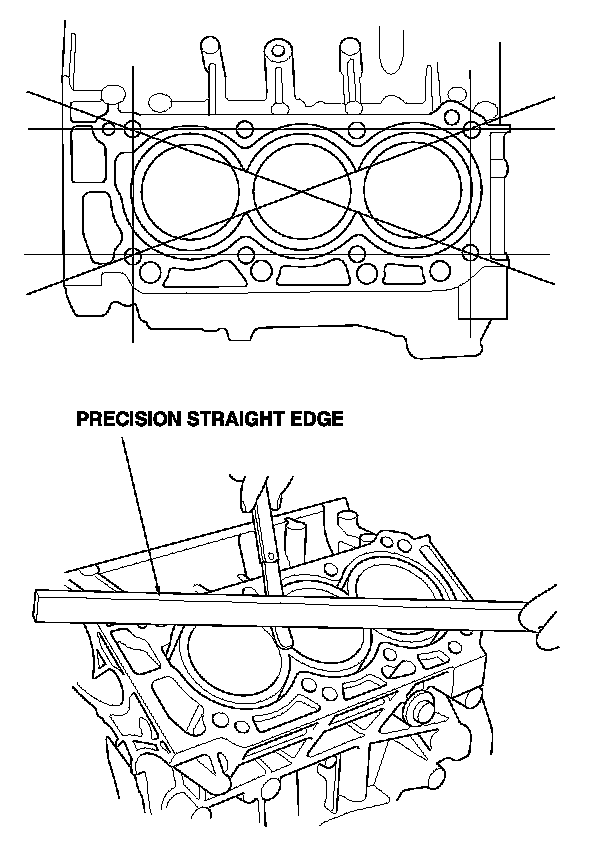 PRECISION STRAIGHT EDGE