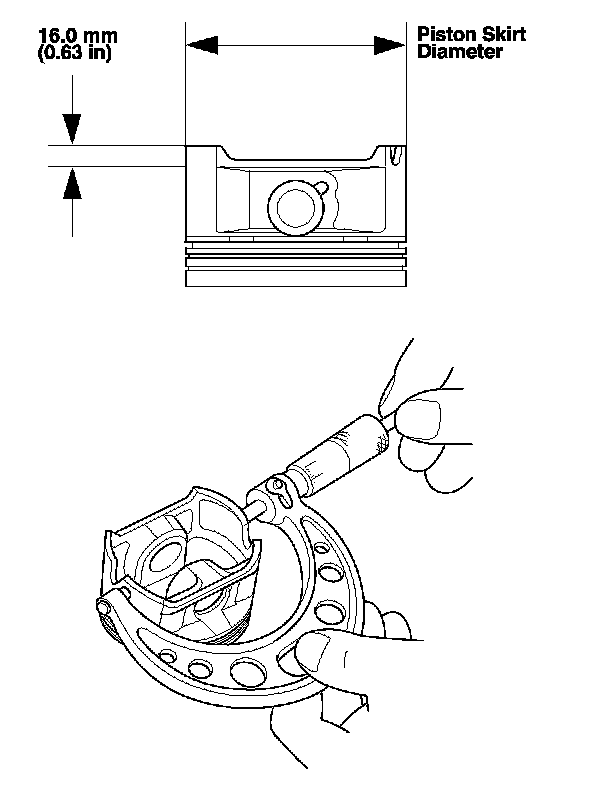 16.0 mm
(0.63 in)

Piston Skirt
Diameter