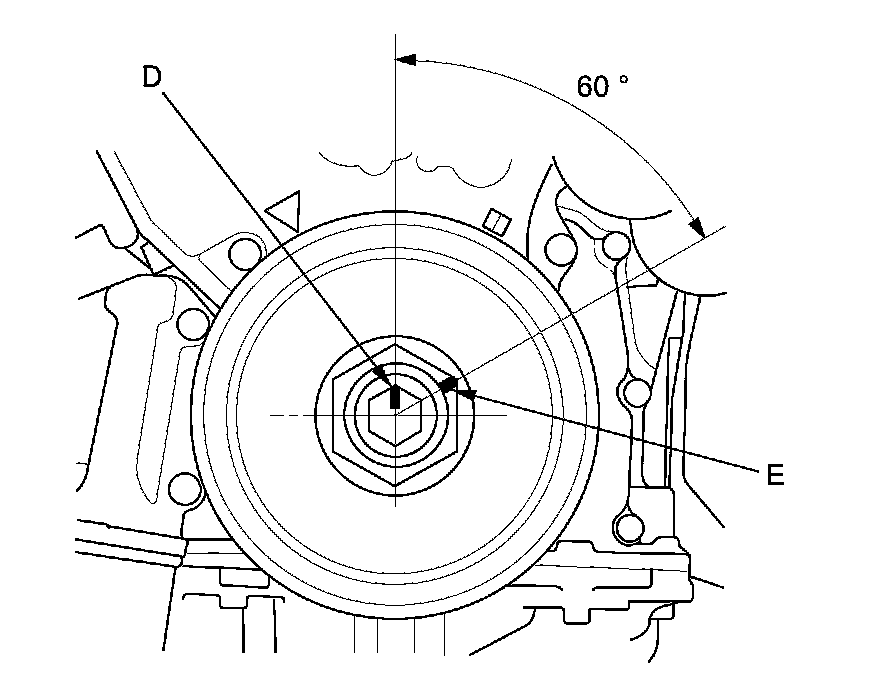 D
60 °
E