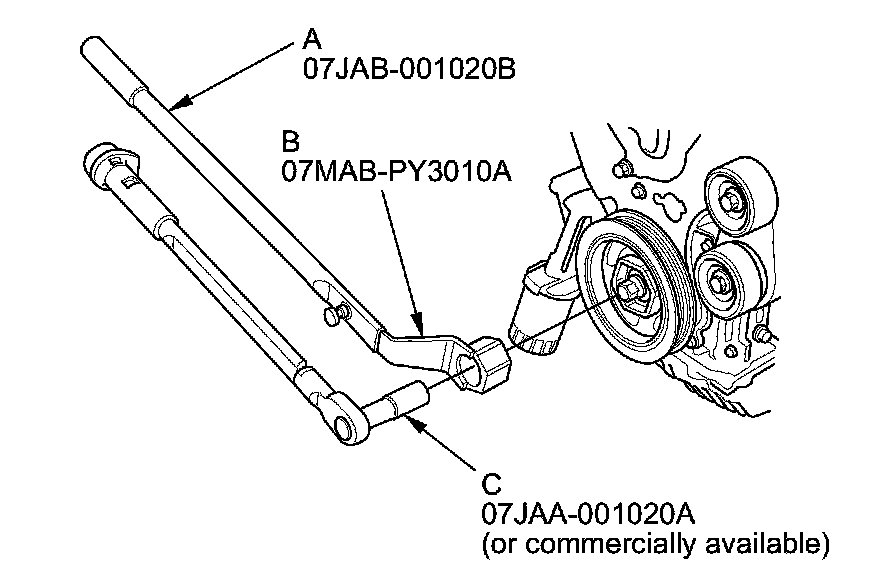 A
07JAB-001020B

B
07MAB-PY3010A

C
07JAA-001020A
(or commercially available)