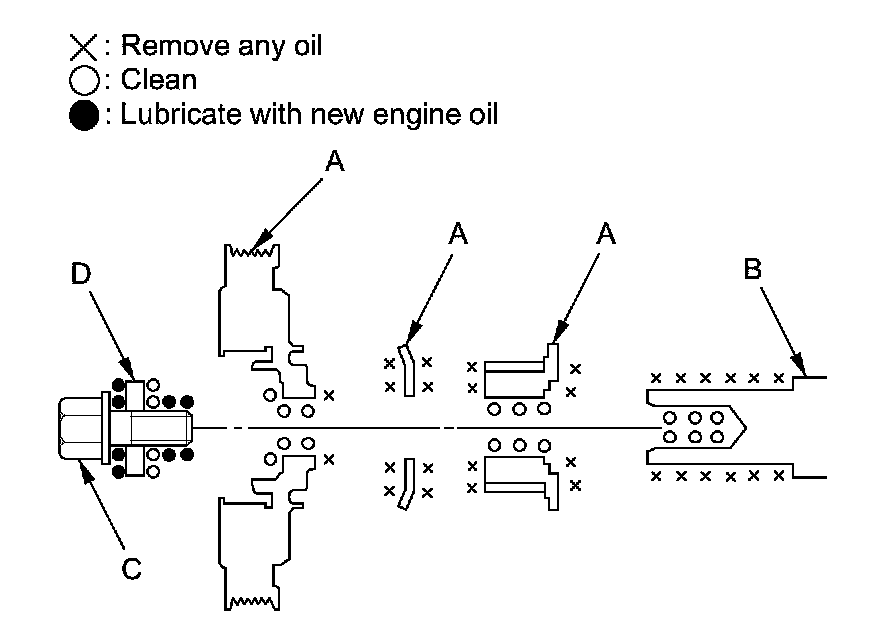 ×: Remove any oil
○: Clean
●: Lubricate with new engine oil

A
A
A
D
B
C