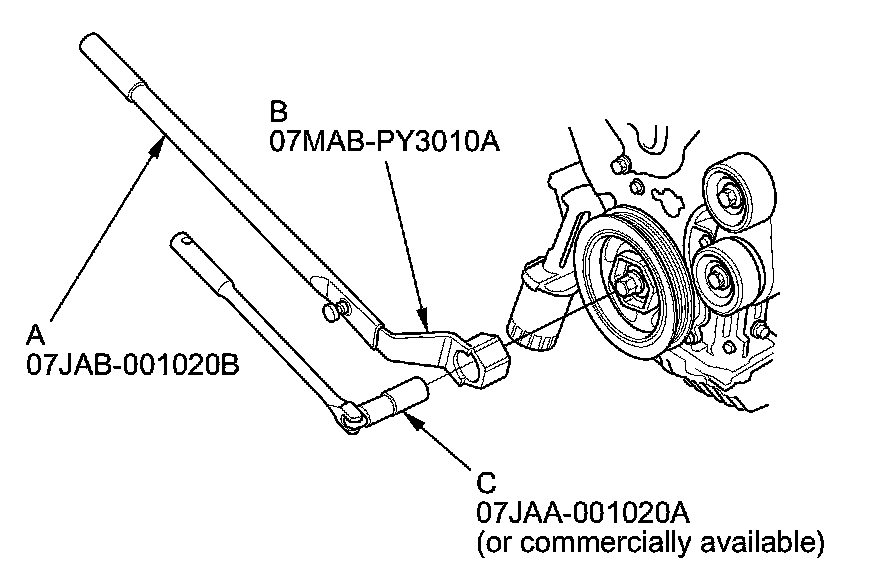 B
07MAB-PY3010A

A
07JAB-001020B

C
07JAA-001020A
(or commercially available)