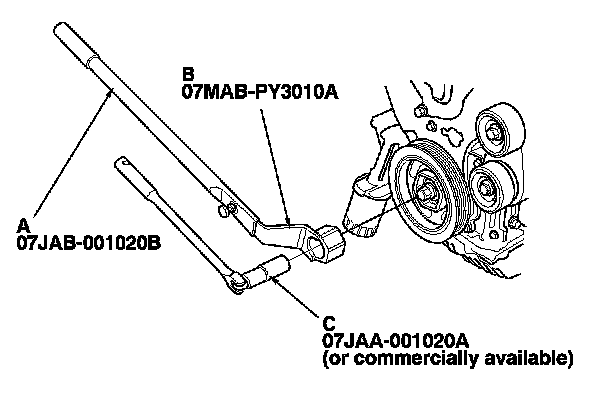 B
07MAB-PY3010A

A
07JAB-001020B

C
07JAA-001020A
(or commercially available)