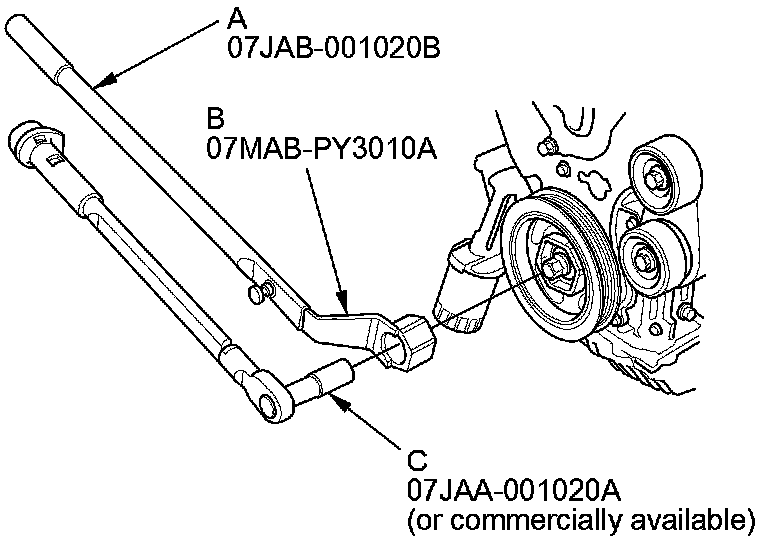 A
07JAB-001020B

B
07MAB-PY3010A

C
07JAA-001020A
(or commercially available)