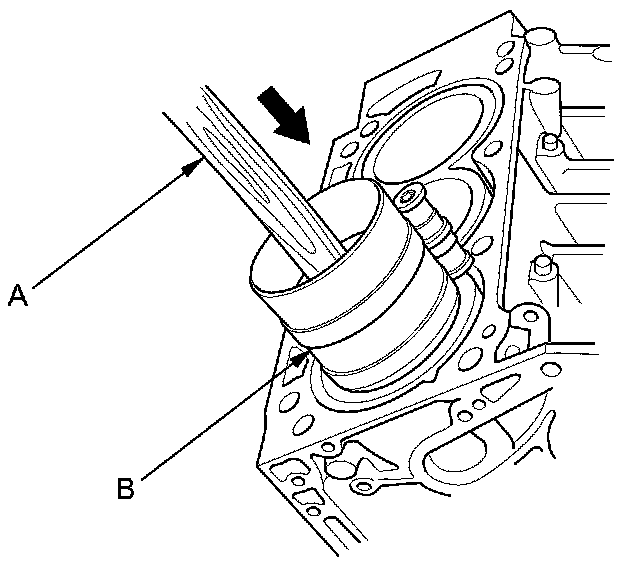 A

B