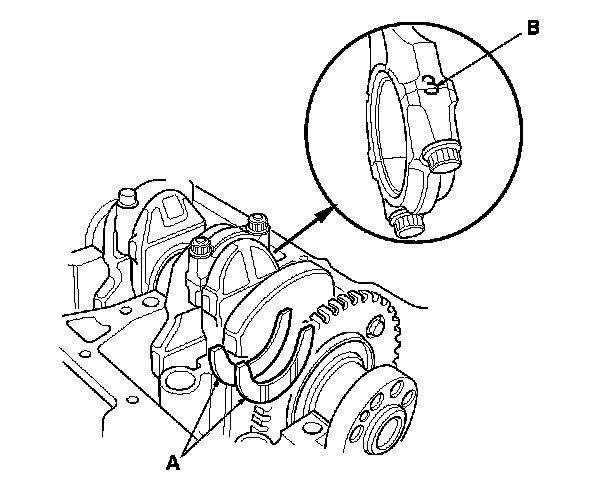 B

3

A