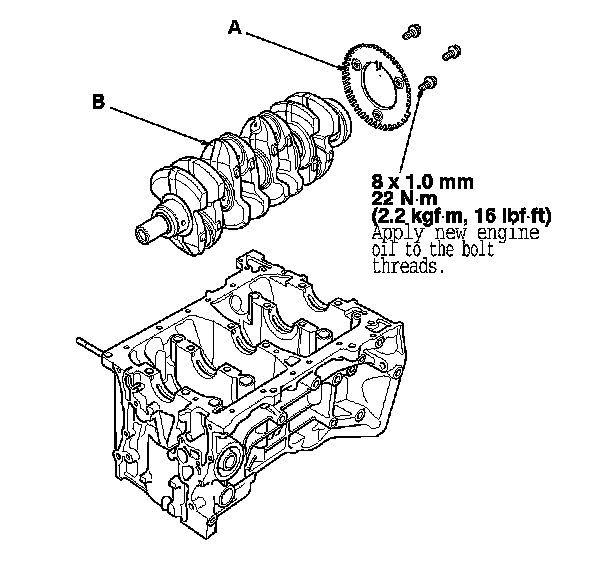 A

B

8 x 1.0 mm
22 N·m
(2.2 kgf·m, 16 lbf·ft)
Apply new engine oil to the bolt threads.