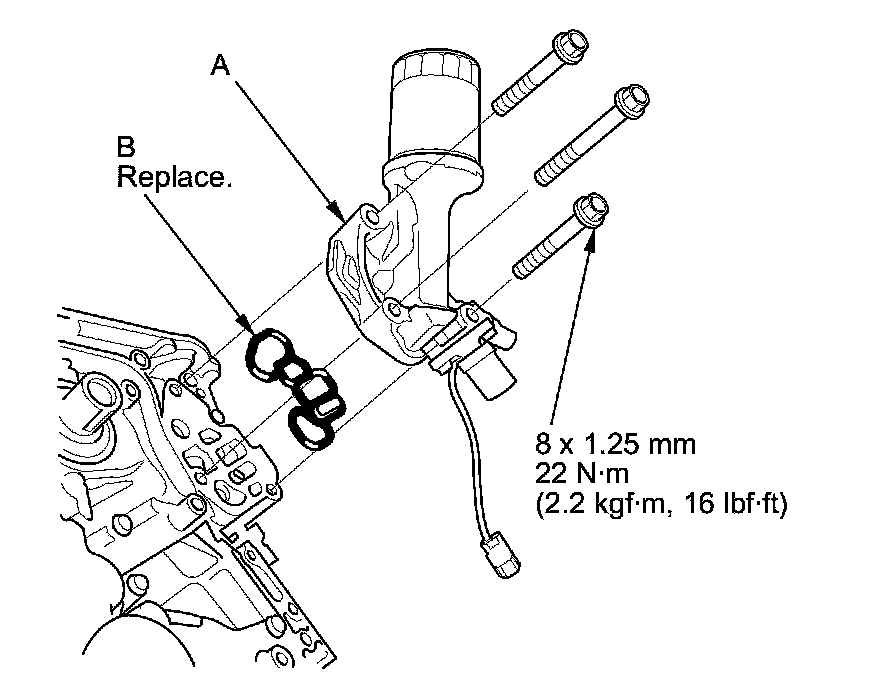 A

B
Replace.

8 x 1.25 mm
22 N·m
(2.2 kgf·m, 16 lbf·ft)