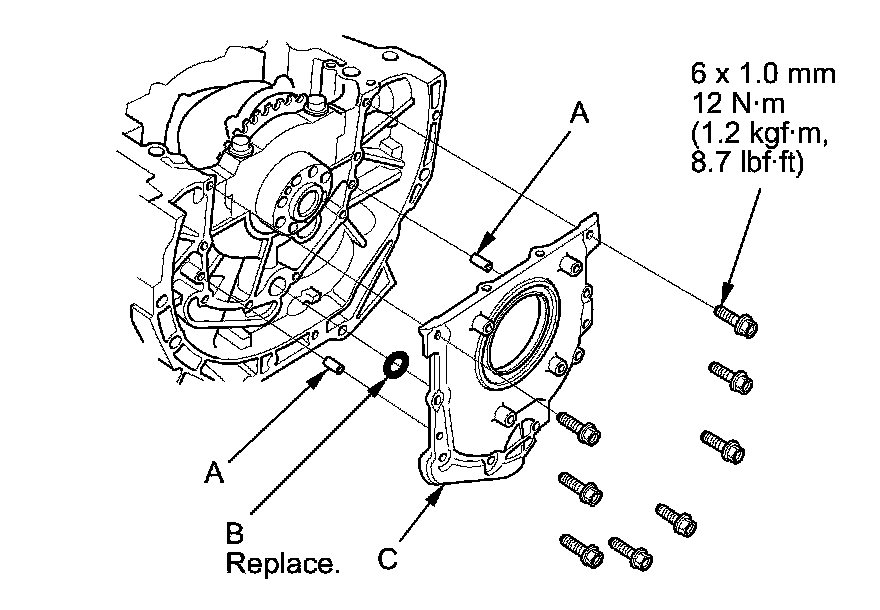 6 x 1.0 mm
12 N·m
(1.2 kgf·m,
8.7 lbf·ft)

A

A

B
Replace.

C