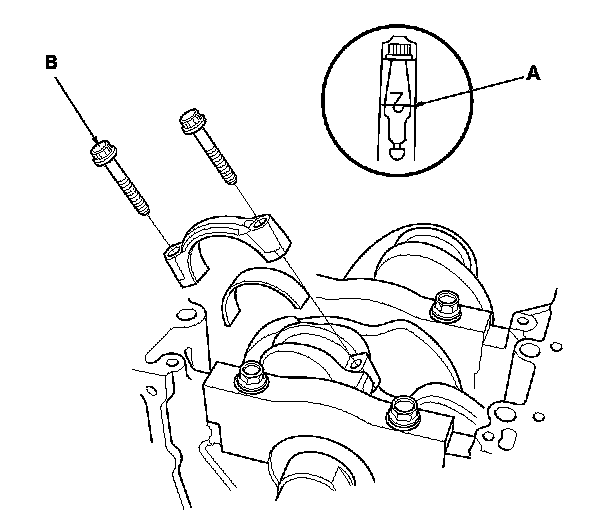 B

A

2