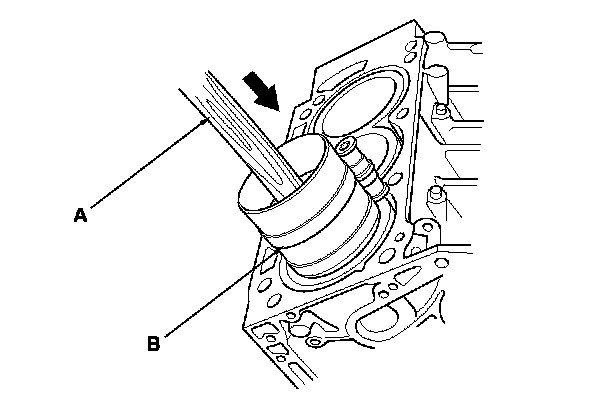 A

B