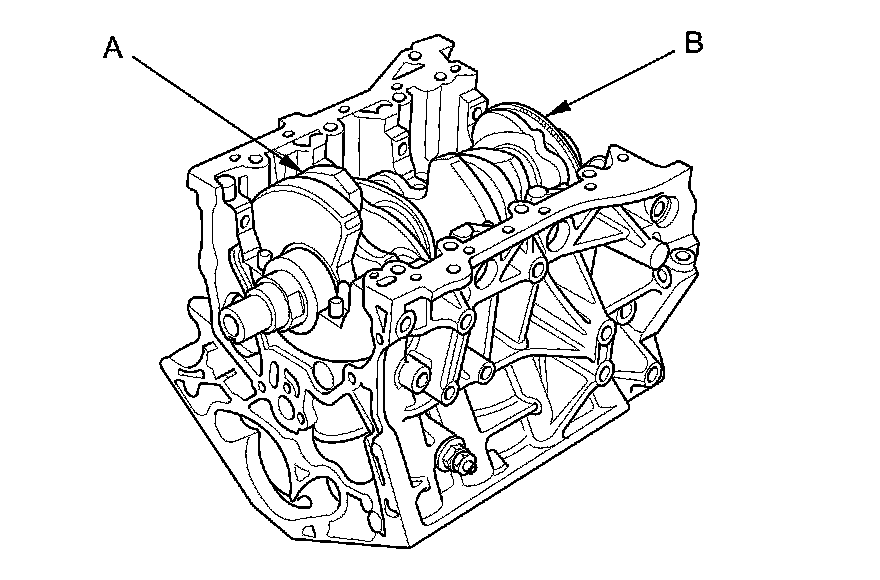 A
B