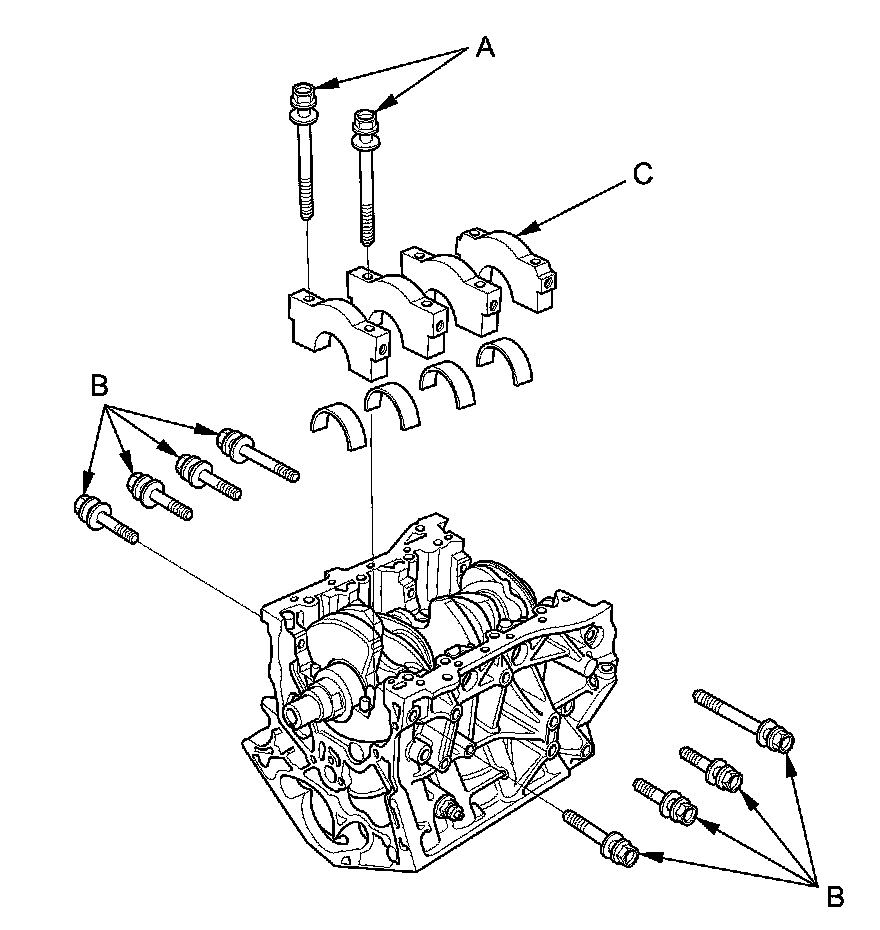 A
C
B
B