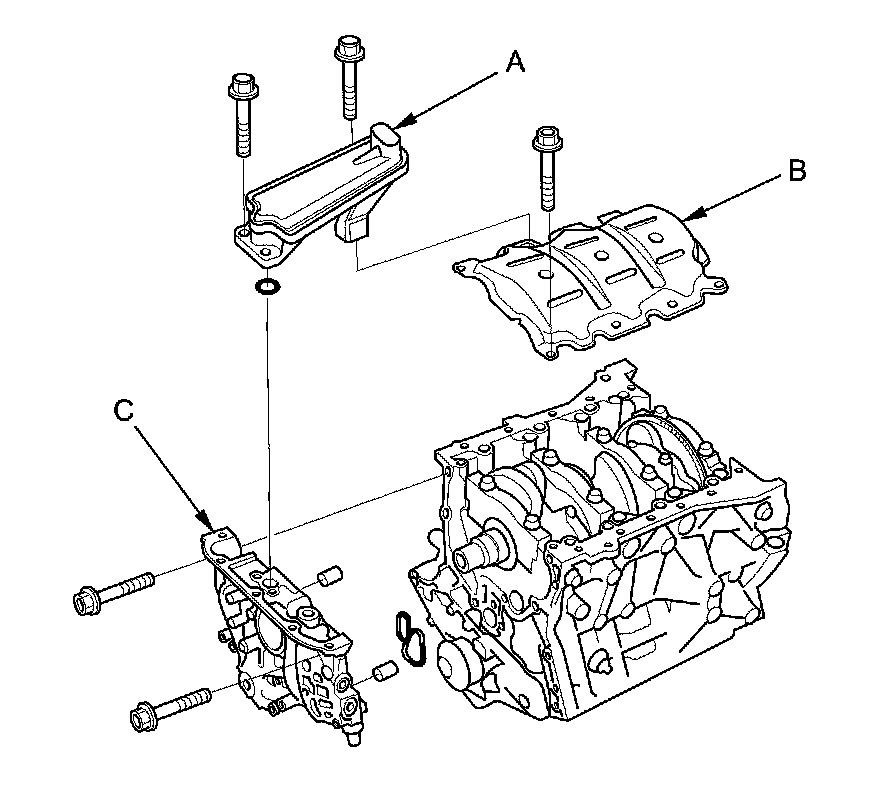 A

B

C