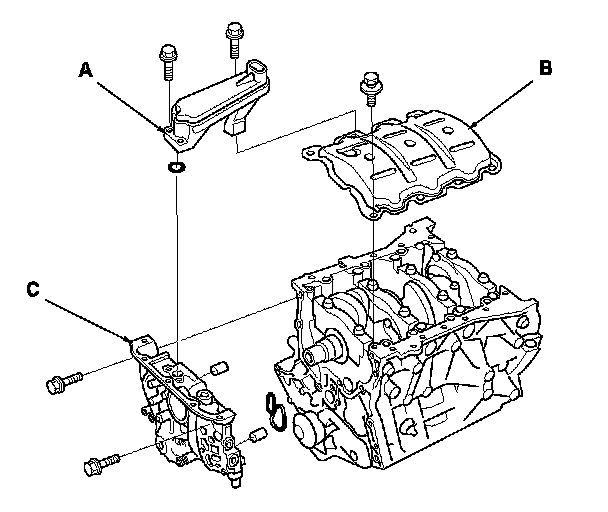 A

B

C