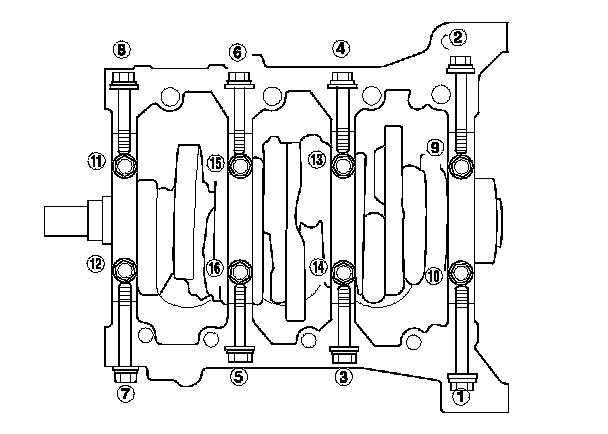 8
6
4
2
11
15
13
9
12
16
14
10
7
5
3
1