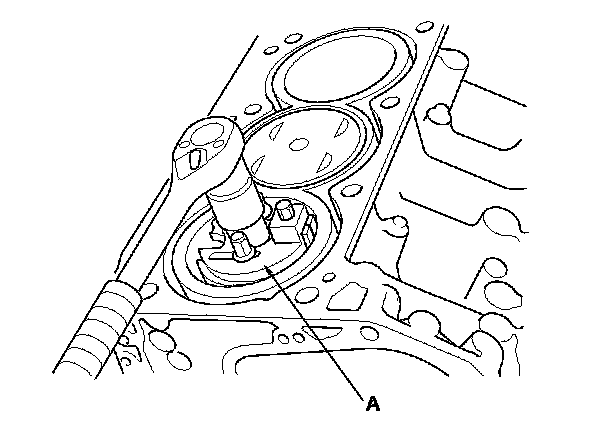 A