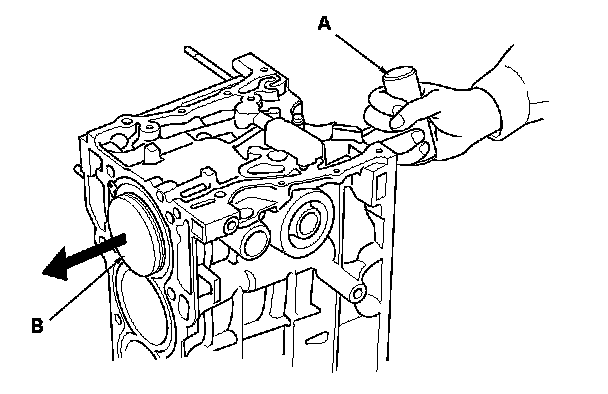 A

B