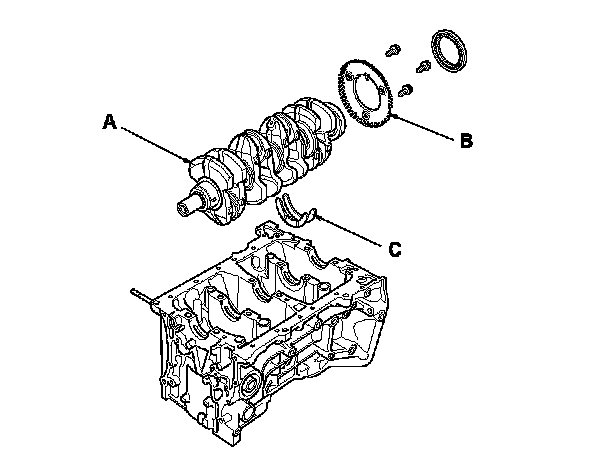 A
B
C