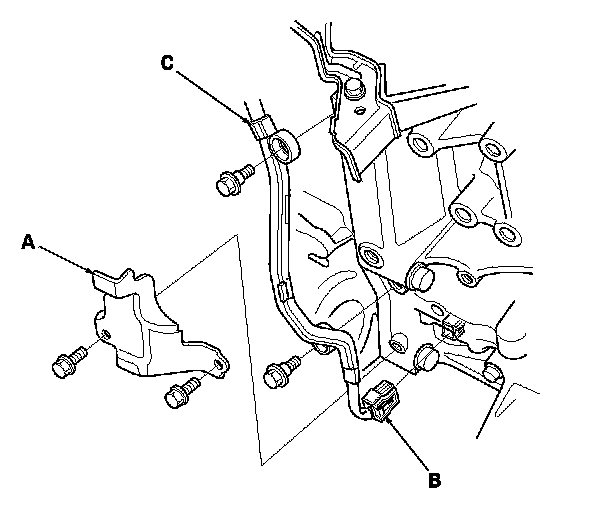 C
A
B