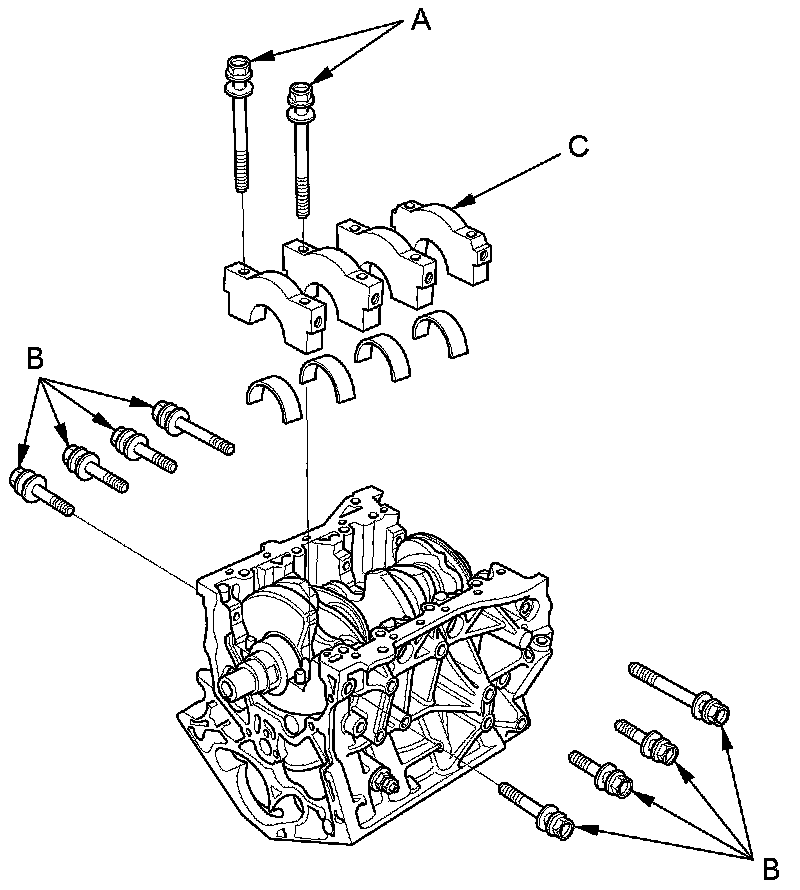 A
C
B
B