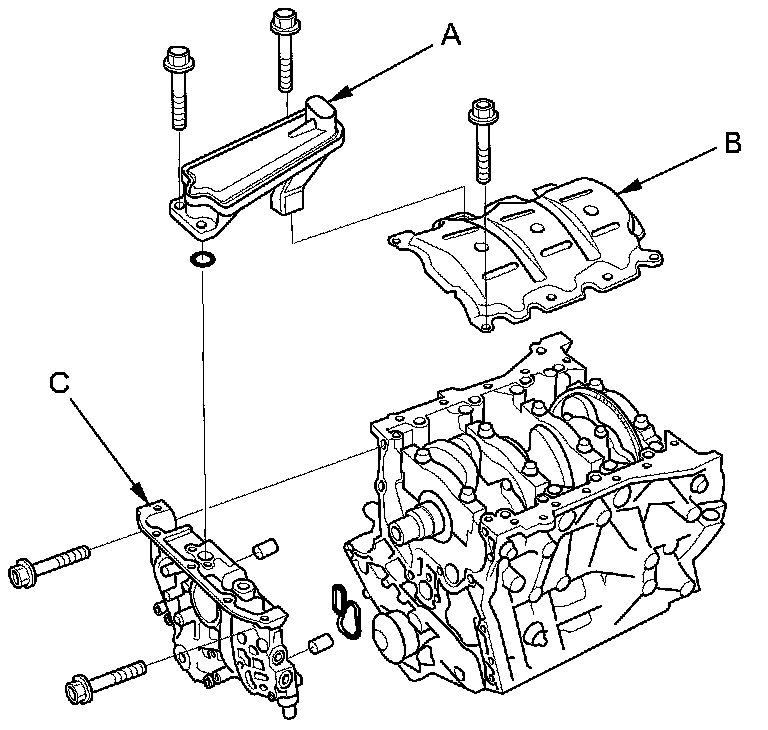 A

B

C