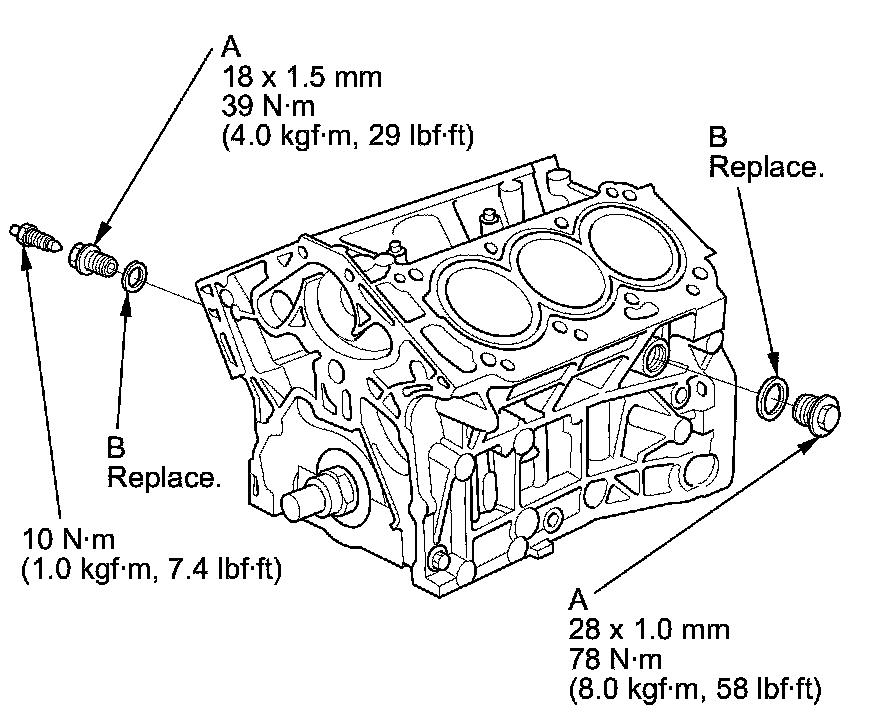 A
18 x 1.5 mm
39 N·m
(4.0 kgf·m, 29 lbf·ft)

B
Replace.

B
Replace.

10 N·m
(1.0 kgf·m, 7.4 lbf·ft)

A
28 x 1.0 mm
78 N·m
(8.0 kgf·m, 58 lbf·ft)