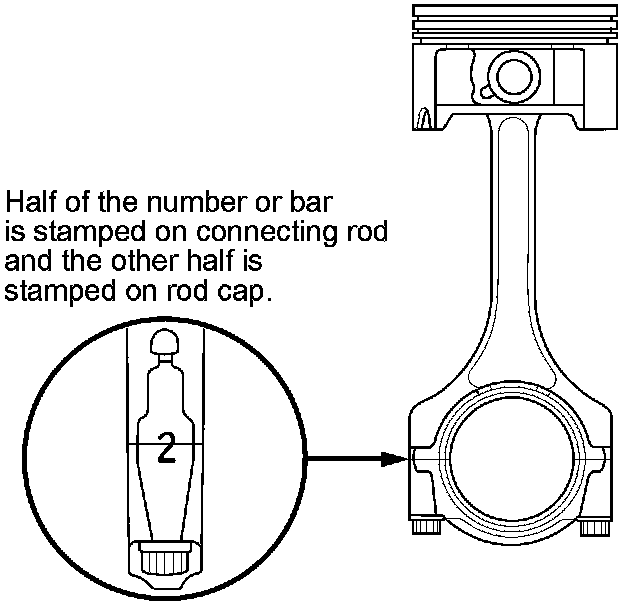 Half of the number or bar is stamped on connecting rod and the other half is stamped on rod cap.

2