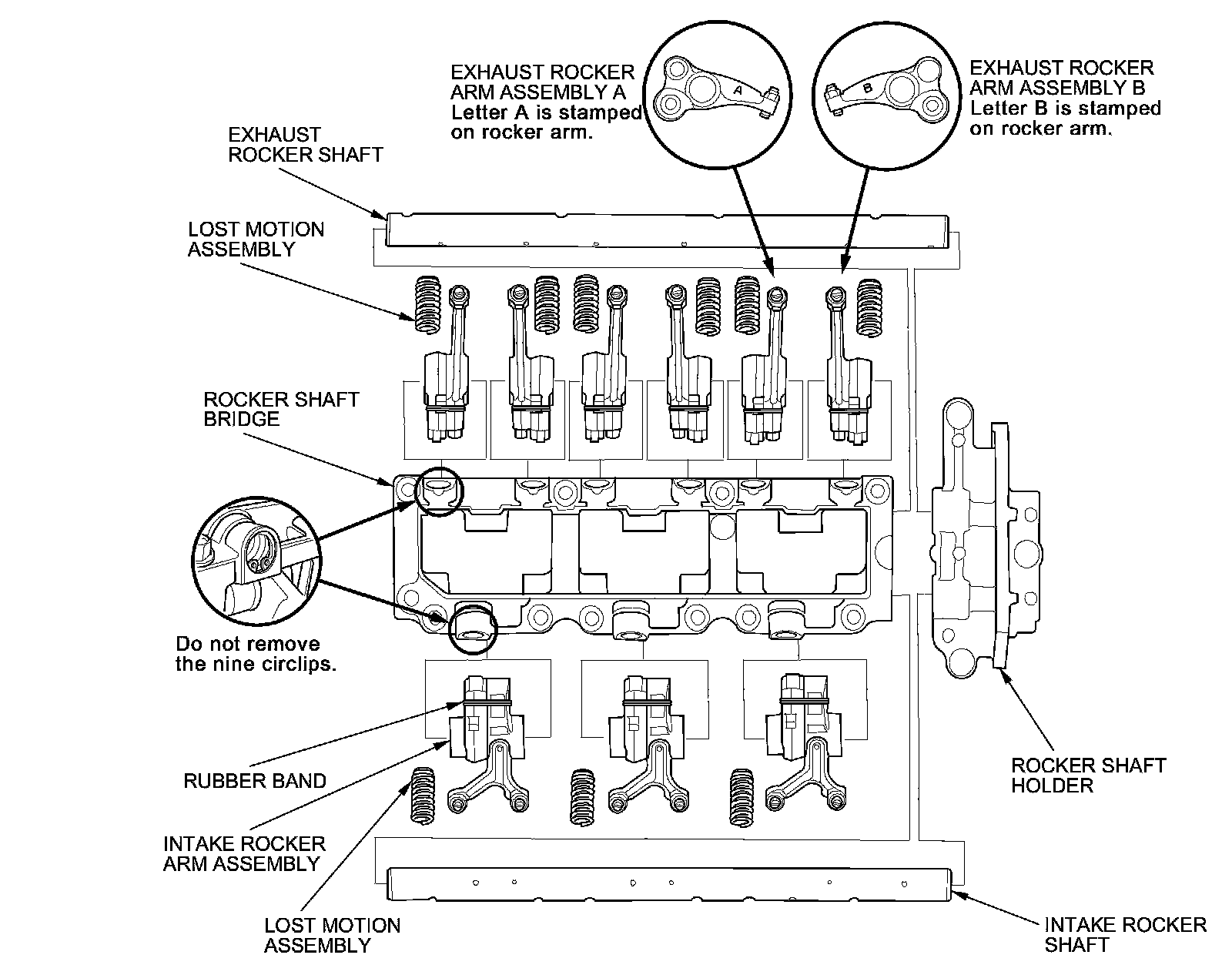 EXHAUST ROCKER ARM ASSEMBLY A
Letter A is stamped on rocker arm.

A

B

EXHAUST ROCKER ARM ASSEMBLY B
Letter B is stamped on rocker arm.

EXHAUST ROCKER SHAFT

LOST MOTION ASSEMBLY

ROCKER SHAFT BRIDGE

Do not remove the nine circlips.

RUBBER BAND

INTAKE ROCKER ARM ASSEMBLY

LOST MOTION ASSEMBLY

ROCKER SHAFT HOLDER

INTAKE ROCKER SHAFT