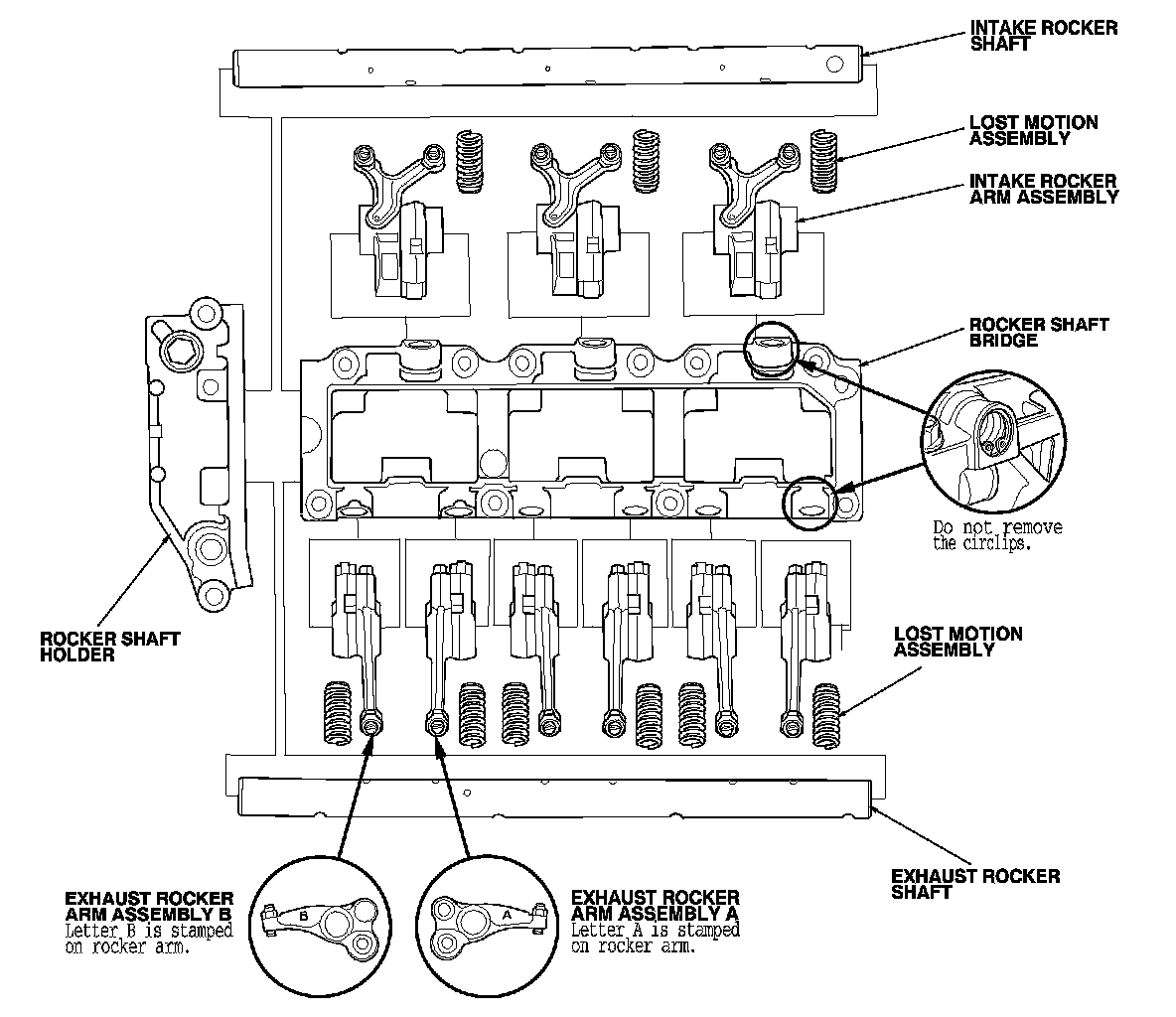 INTAKE ROCKER SHAFT

LOST MOTION ASSEMBLY

INTAKE ROCKER ARM ASSEMBLY

ROCKER SHAFT BRIDGE

Do not remove the circlips.

ROCKER SHAFT HOLDER

LOST MOTION ASSEMBLY

EXHAUST ROCKER SHAFT

EXHAUST ROCKER ARM ASSEMBLY B
Letter B is stamped on rocker arm.

B

A

EXHAUST ROCKER ARM ASSEMBLY A
Letter A is stamped on rocker arm.