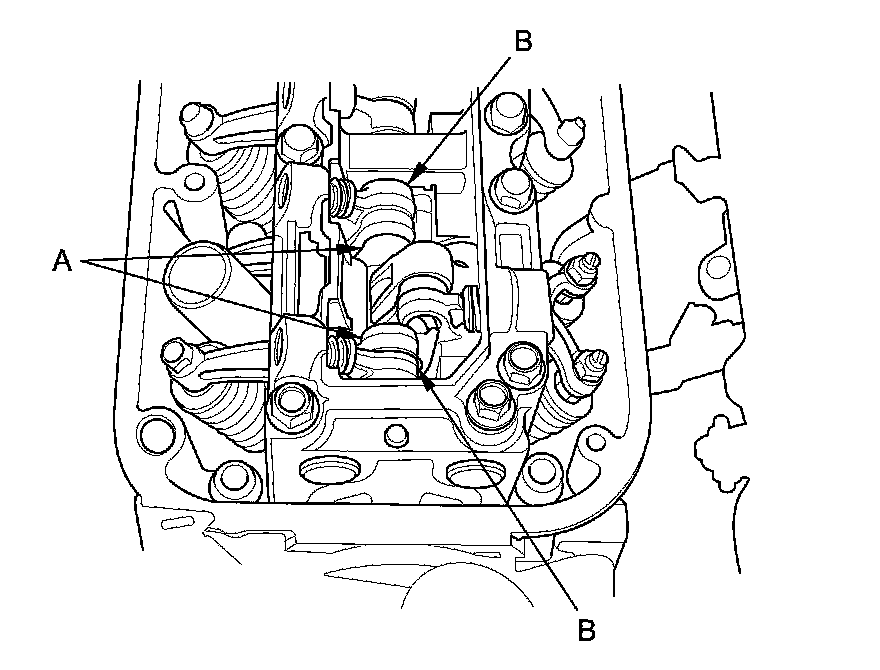 B

A

B