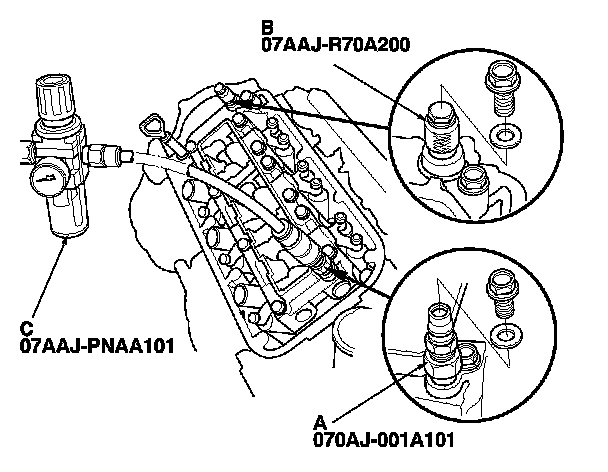 B
07AAJ-R70A200

C
07AAJ-PNAA101

A
070AJ-001A101