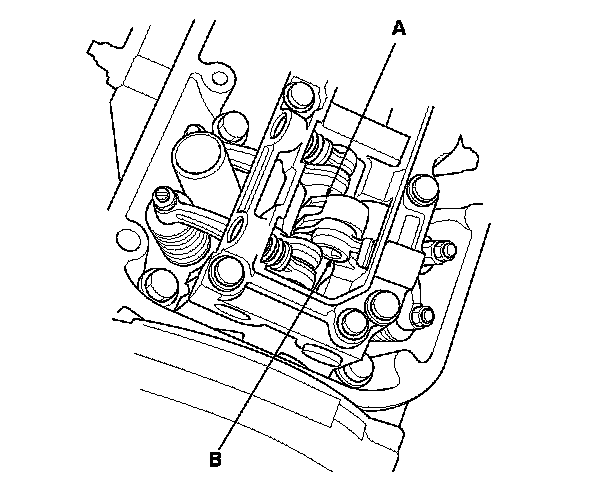 A

B