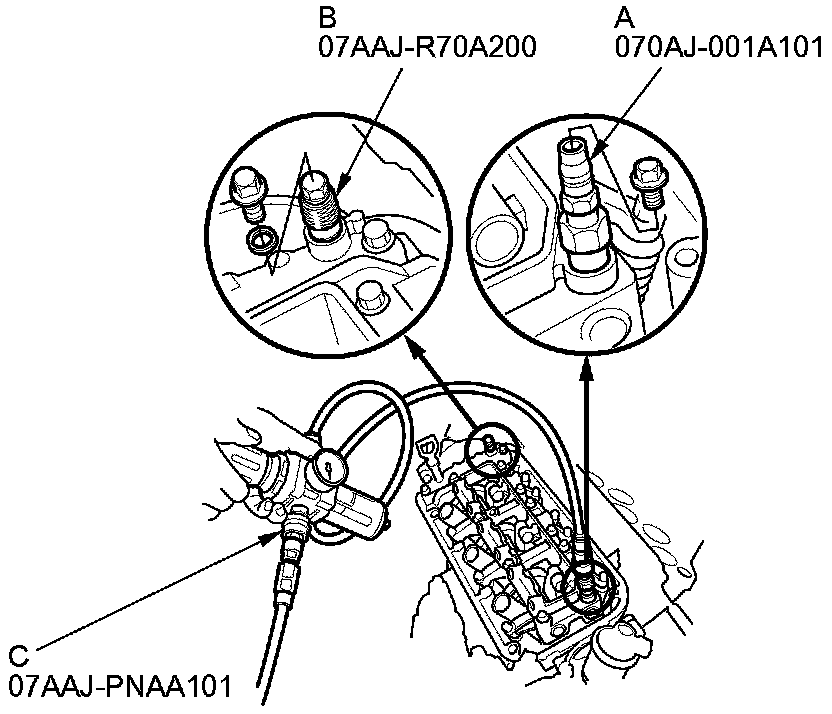 B
07AAJ-R70A200

A
070AJ-001A101

C
07AAJ-PNAA101