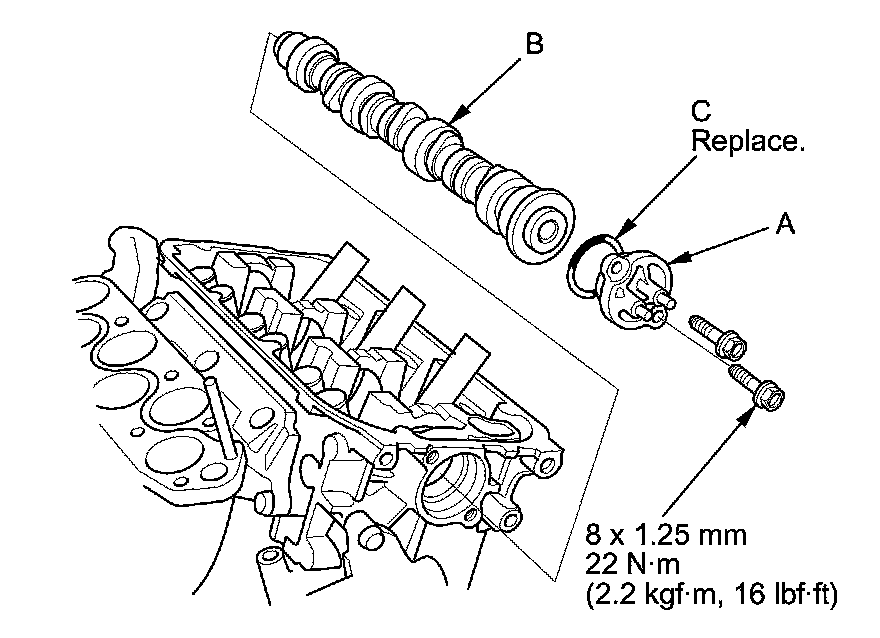 B

C
Replace.

A

8 x 1.25 mm
22 N·m
(2.2 kgf·m, 16 lbf·ft)