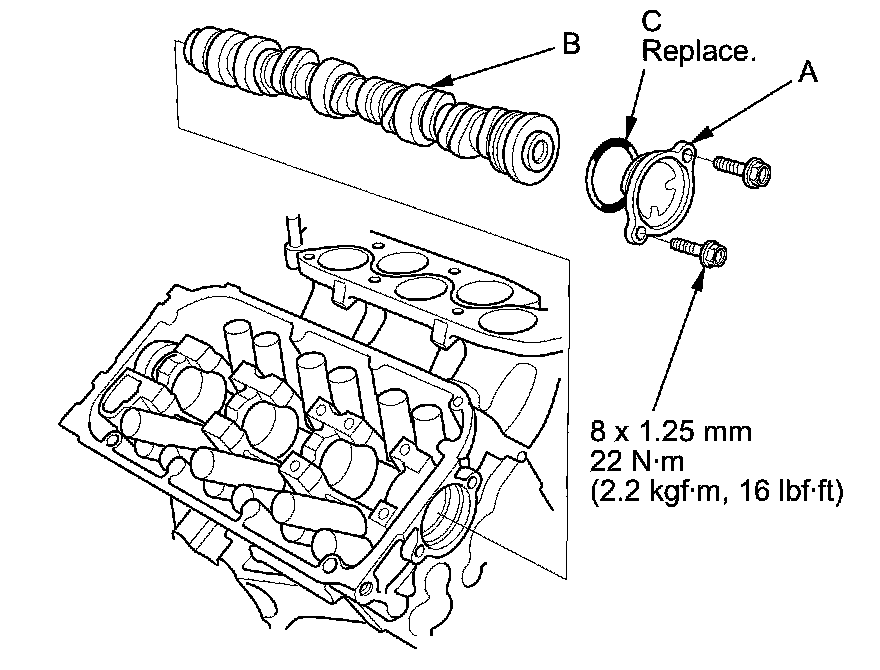 B

C
Replace.

A

8 x 1.25 mm
22 N·m
(2.2 kgf·m, 16 lbf·ft)