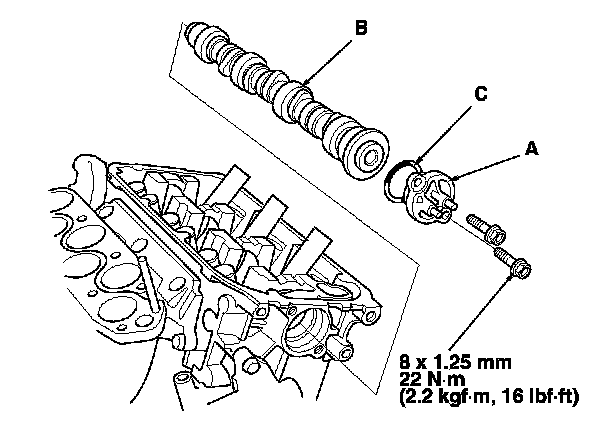 B

C

A

8 x 1.25 mm
22 N·m
(2.2 kgf·m, 16 lbf·ft)