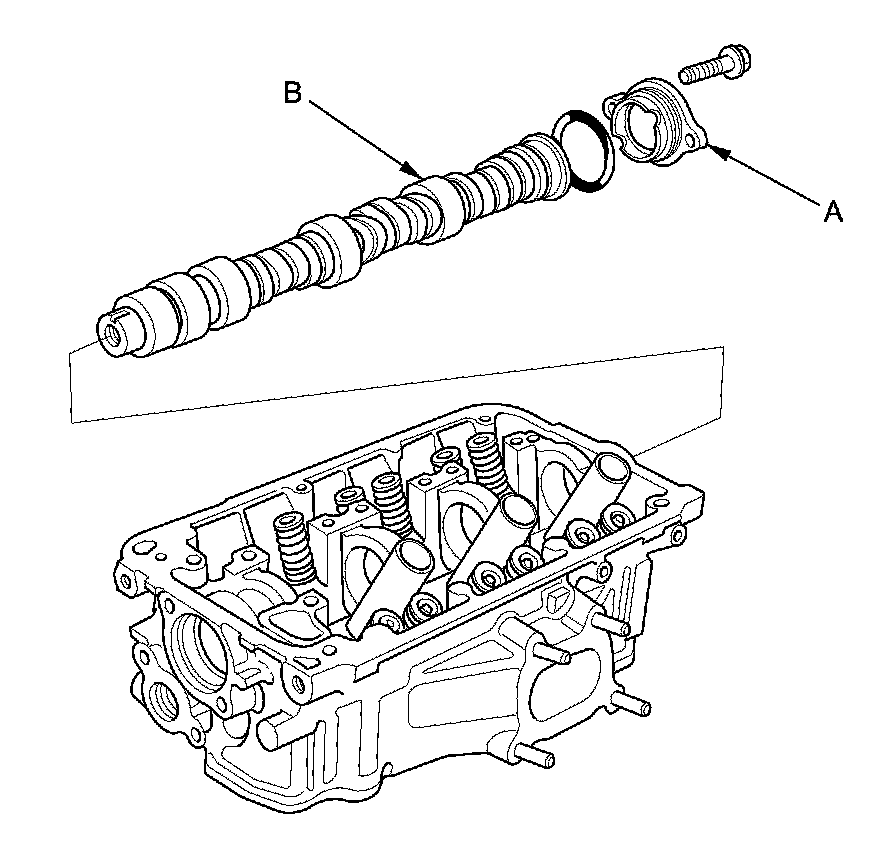 B
A