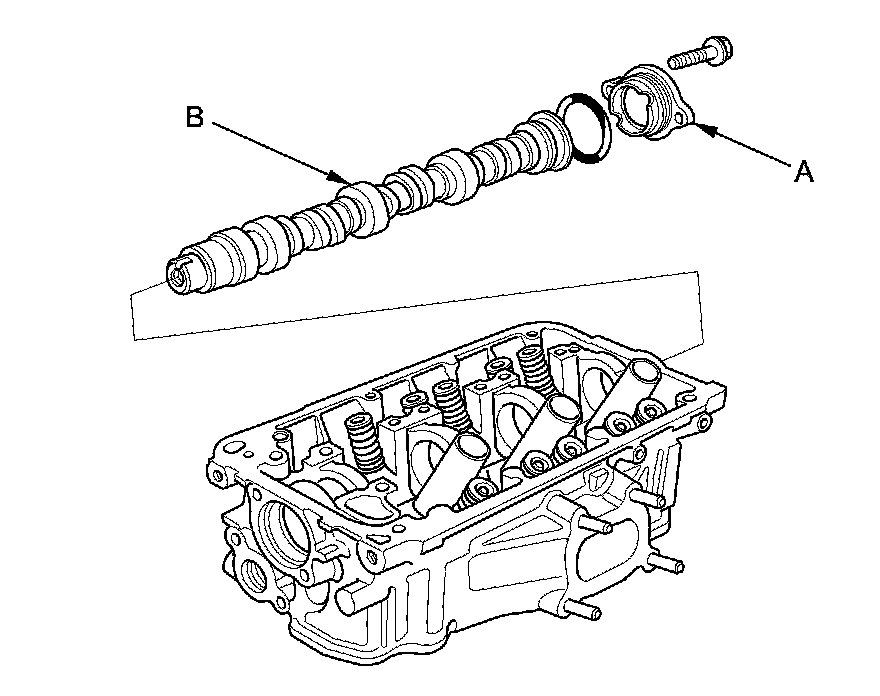 B
A