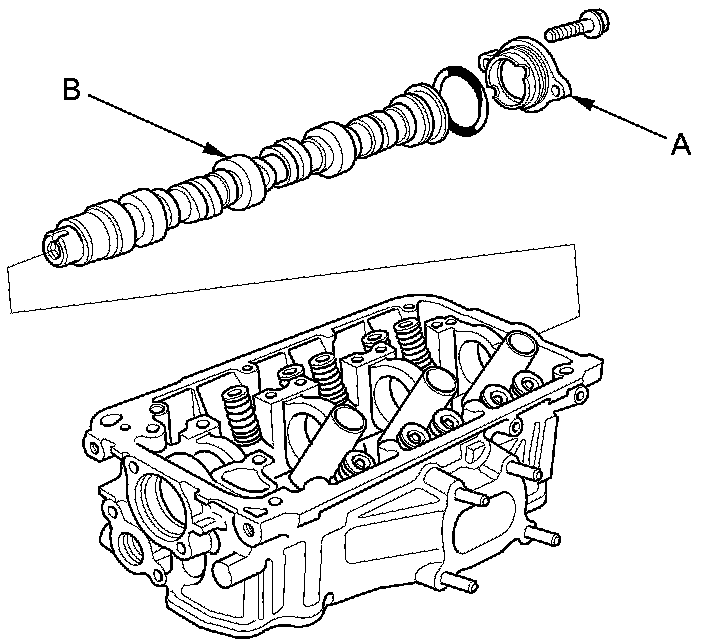 B

A