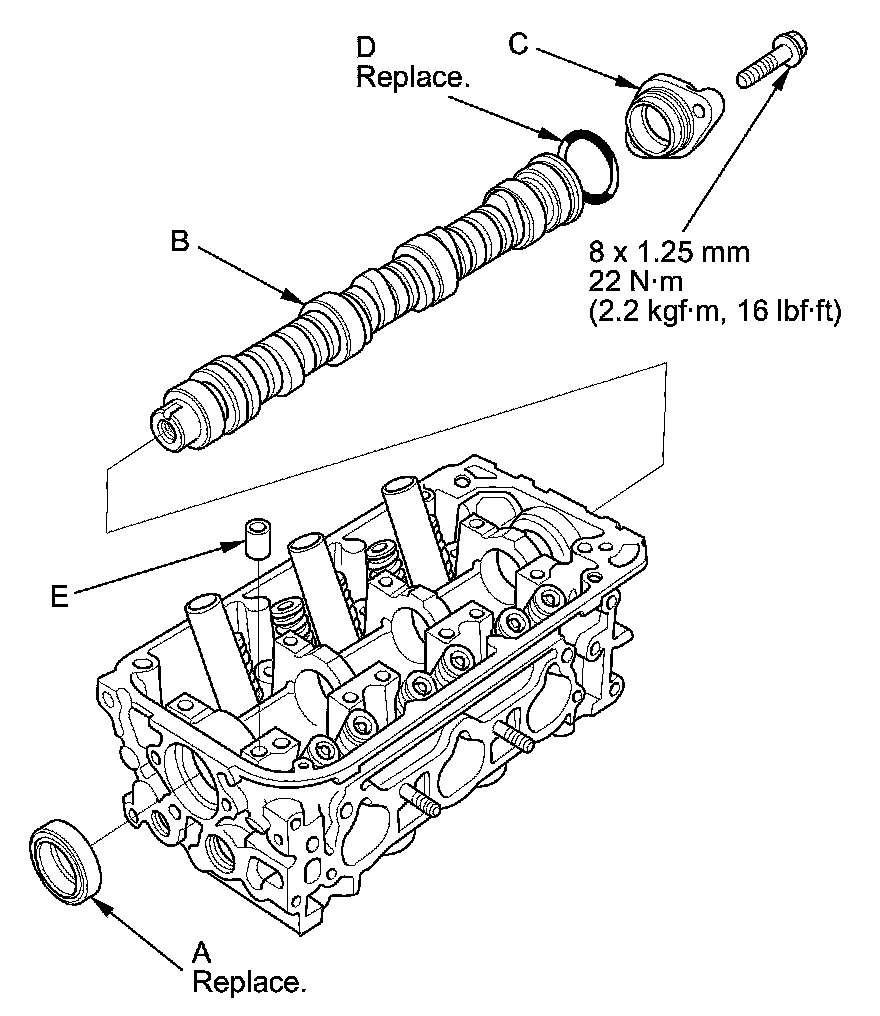 D
Replace.

C

B

8 x 1.25 mm
22 N·m
(2.2 kgf·m, 16 lbf·ft)

E

A
Replace.