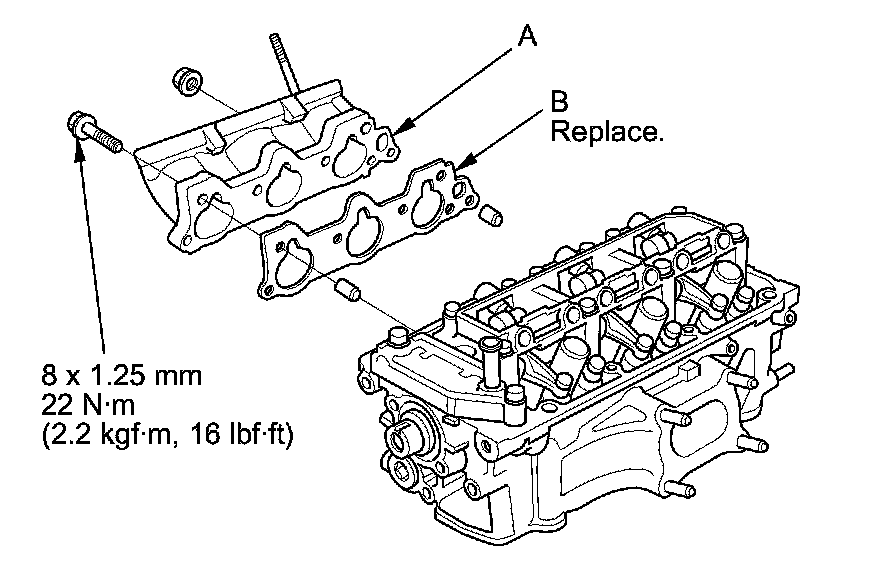 A

B
Replace.

8 x 1.25 mm
22 N·m
(2.2 kgf·m, 16 lbf·ft)