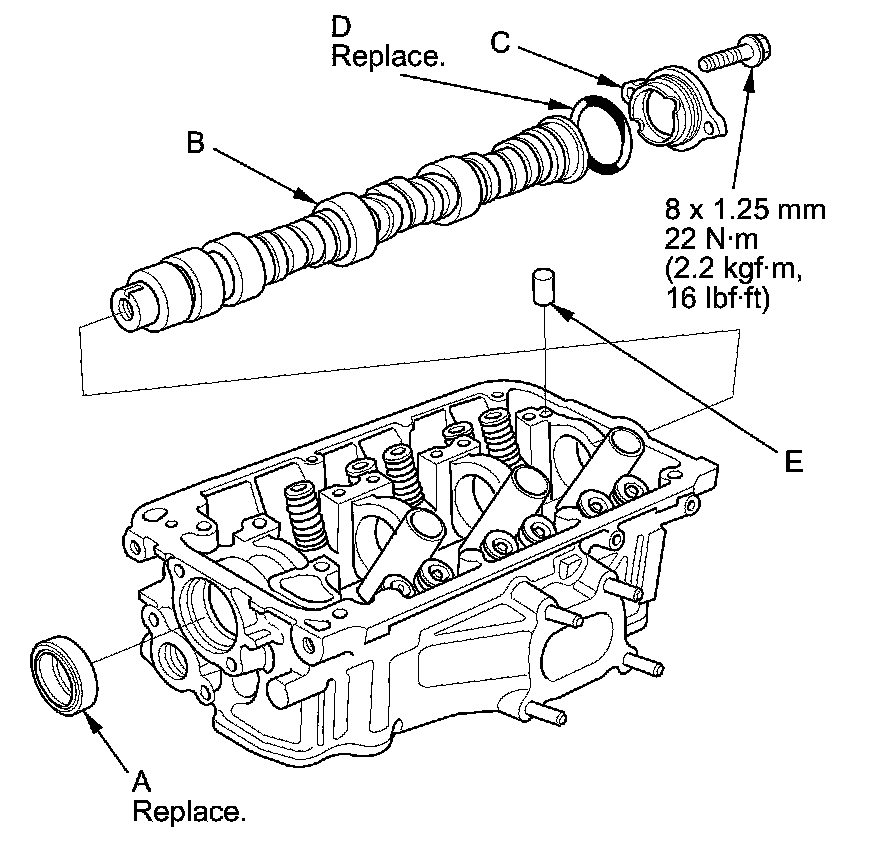 D
Replace.

C

B

8 x 1.25 mm
22 N·m
(2.2 kgf·m,
16 lbf·ft)

E

A
Replace.